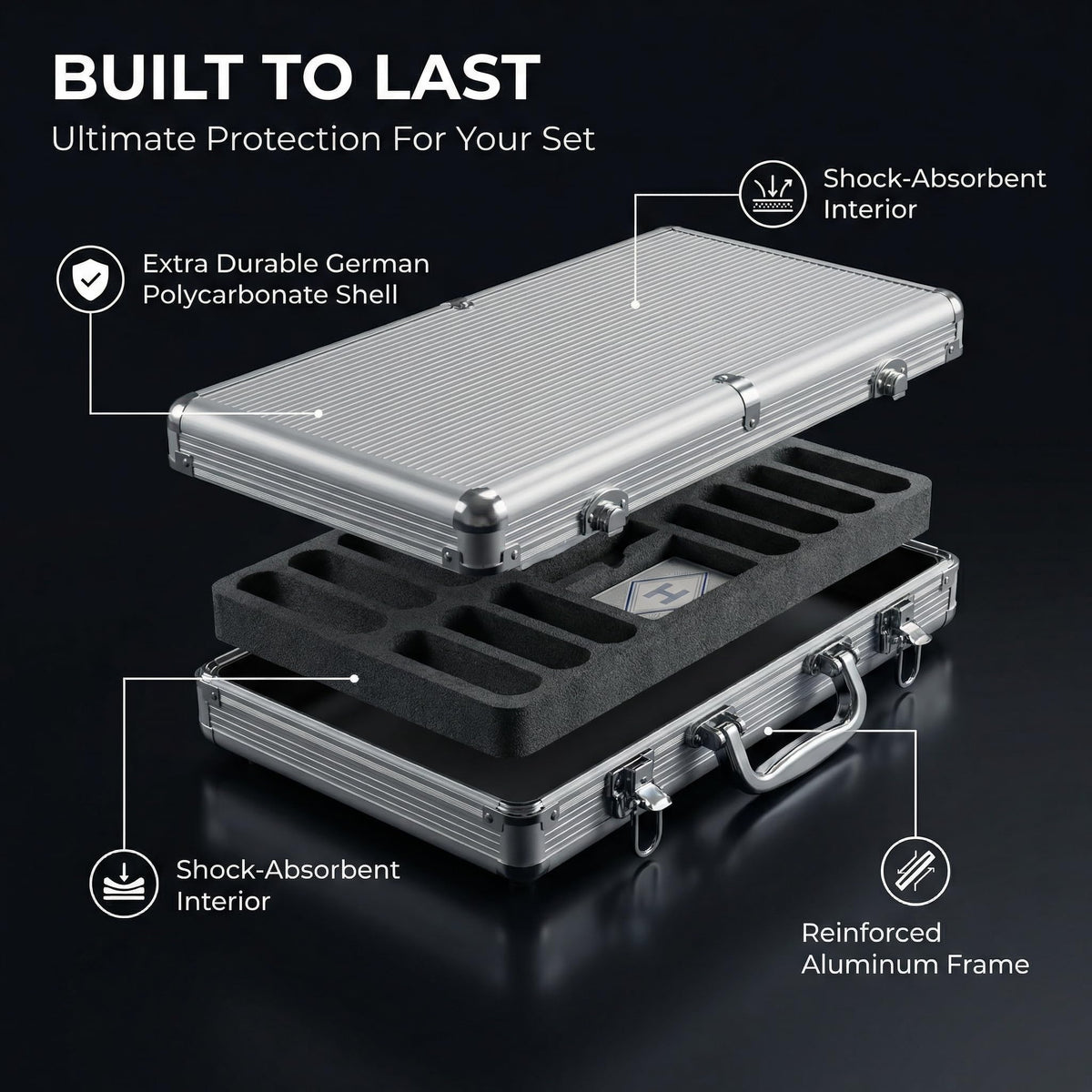 BUILT TO LAST
Ultimate Protection For Your Set

Shock-Absorbent Interior

Extra Durable German Polycarbonate Shell

H

Shock-Absorbent Interior

Reinforced Aluminum Frame