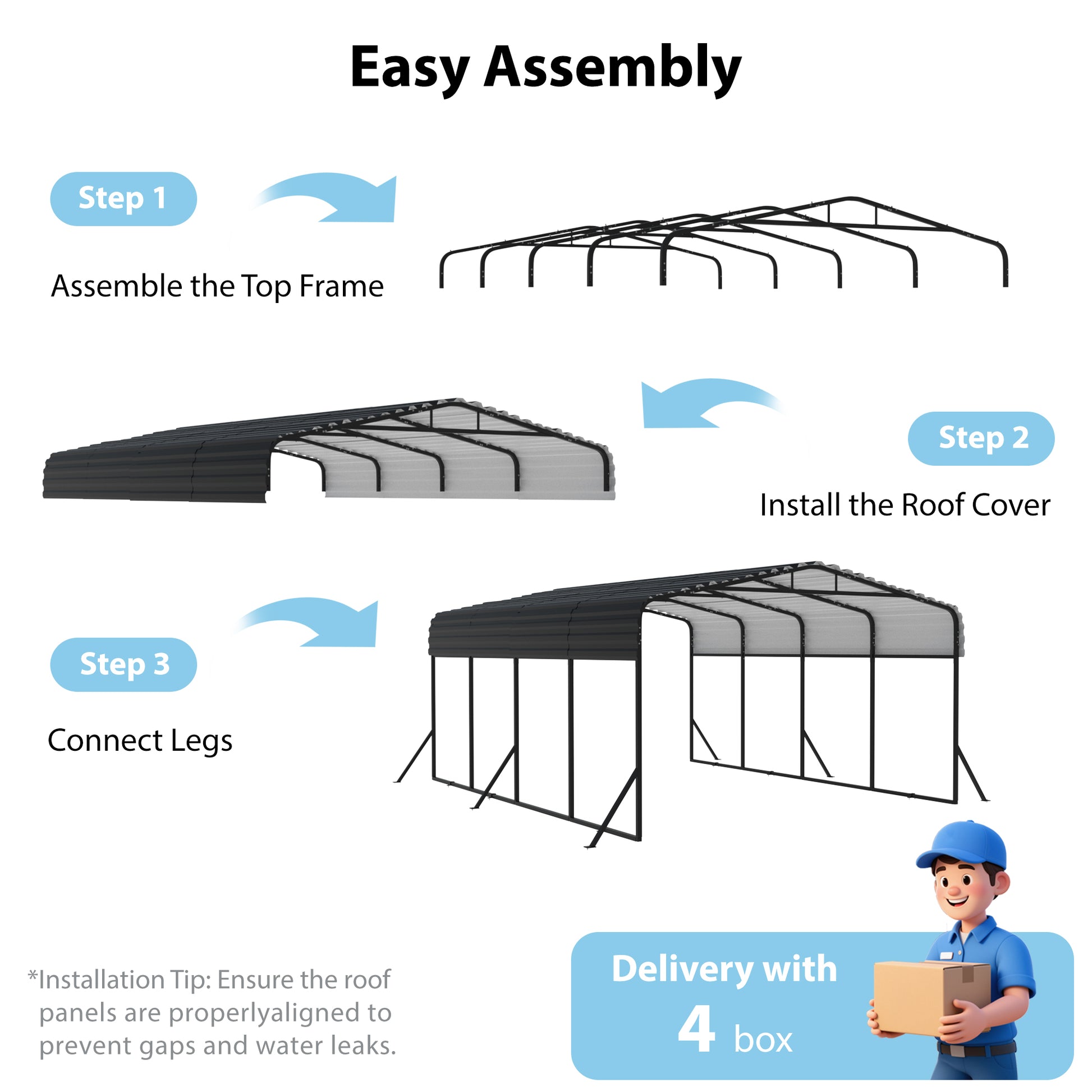 Easy Assembly

Step 1

Assemble the Top Frame

Step 2

Install the Roof Cover

Step 3

Connect Legs

*Installation Tip: Ensure the roof panels are properlyaligned to prevent gaps and water leaks.

Delivery with
4 box