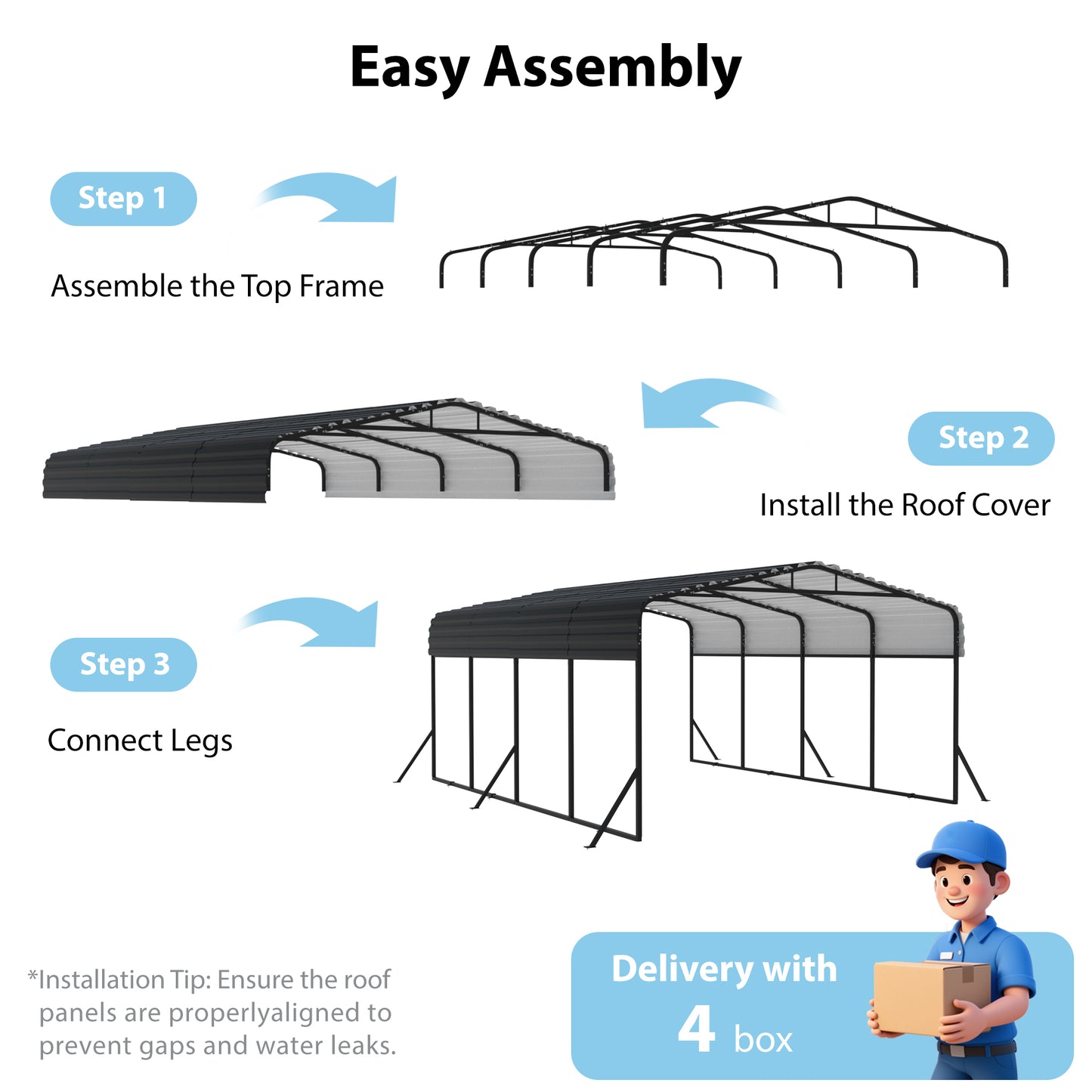 Easy Assembly

Step 1

Assemble the Top Frame

Step 2

Install the Roof Cover

Step 3

Connect Legs

*Installation Tip: Ensure the roof panels are properlyaligned to prevent gaps and water leaks.

Delivery with
4 box